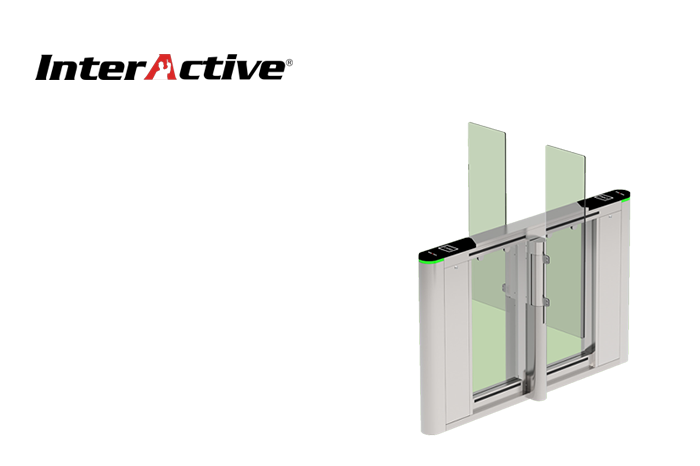 InterActive®